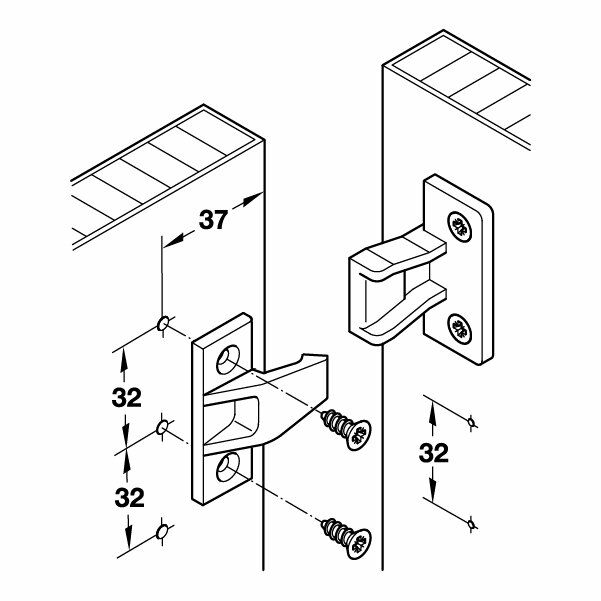 37

32

32

32