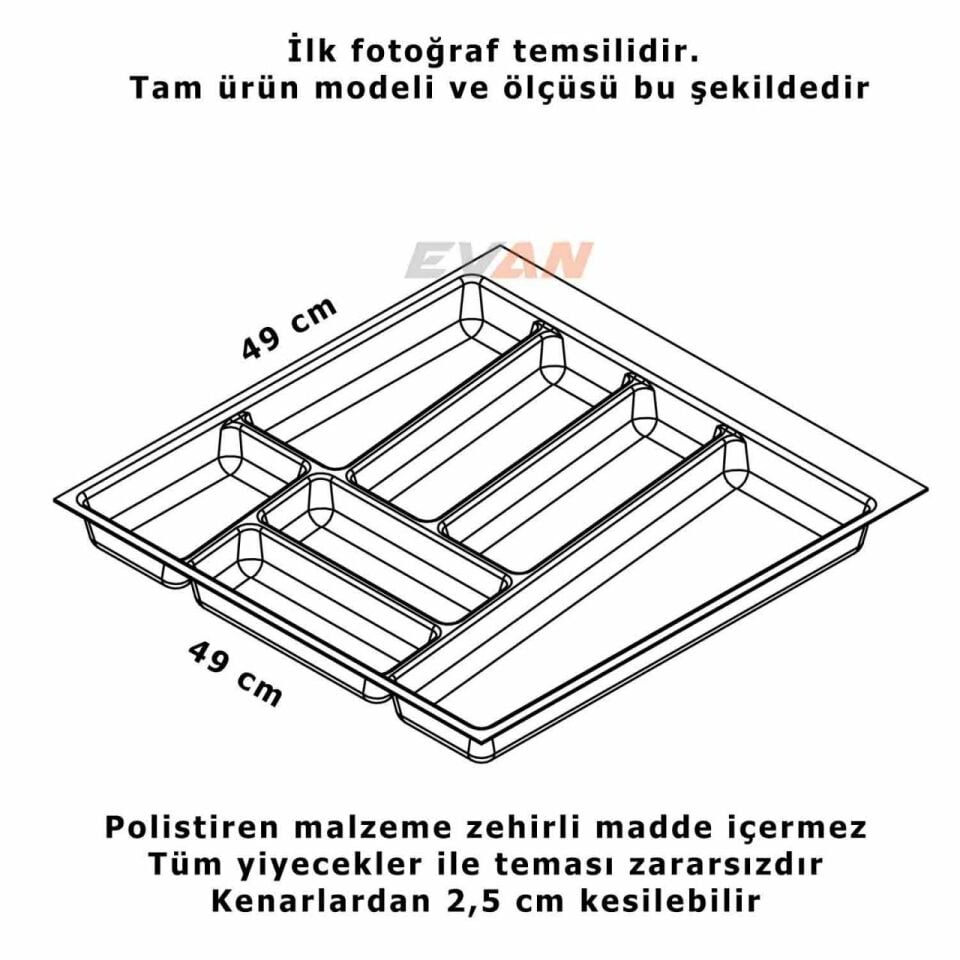 İlk fotoğraf temsilidir.
Tam ürün modeli ve ölçüsü bu şekildedir

EVAN

49 cm

49 cm

Polistiren malzeme zehirli madde içermez
Tüm yiyecekler ile teması zararsızdır
Kenarlardan 2,5 cm kesilebilir