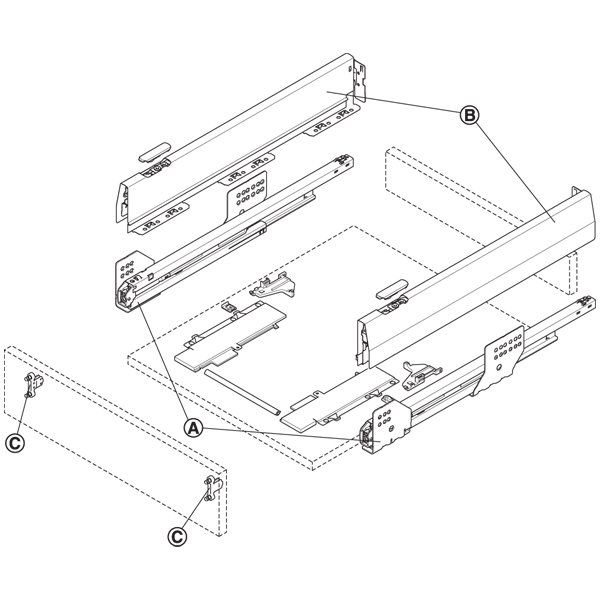 B

A

C

C