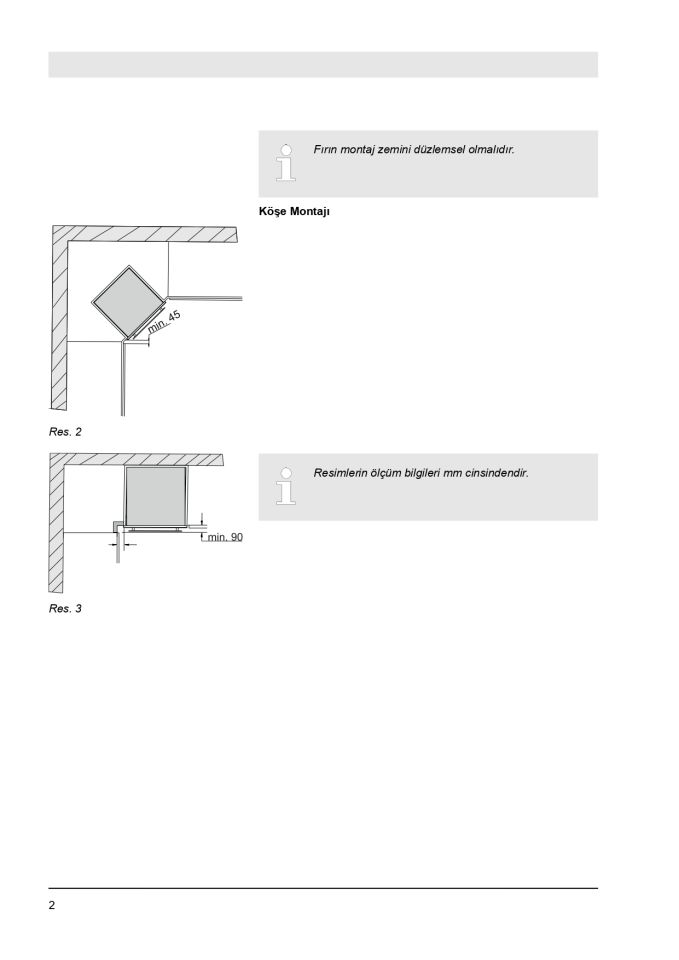 Fırın montaj zemini düzlemsel olmalıdır.

Köşe Montajı

min. 45

Res. 2

Resimlerin ölçüm bilgileri mm cinsindendir.

min. 90

Res. 3

2