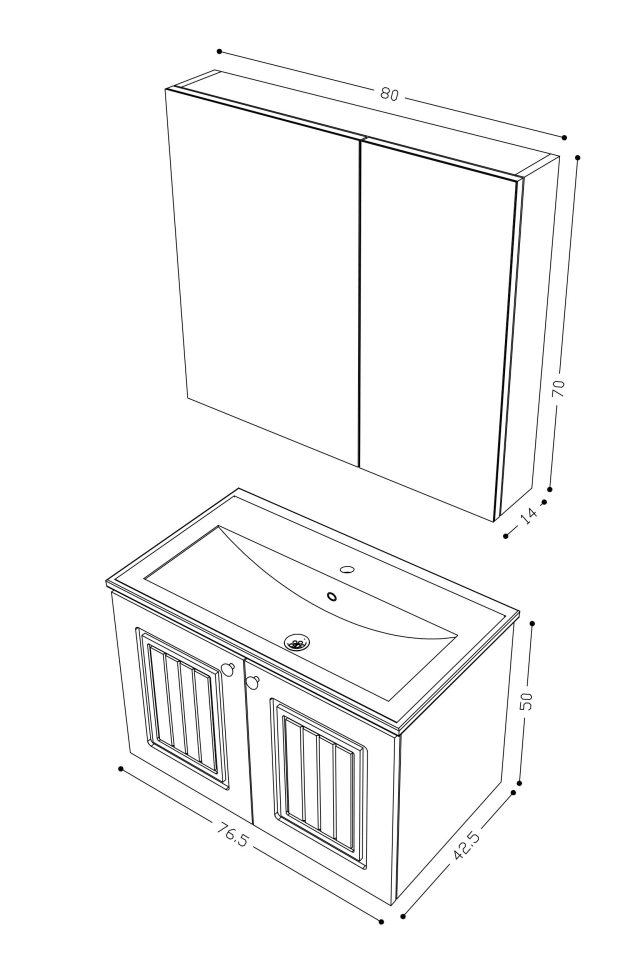 80
70
14
50
76,5
42,5