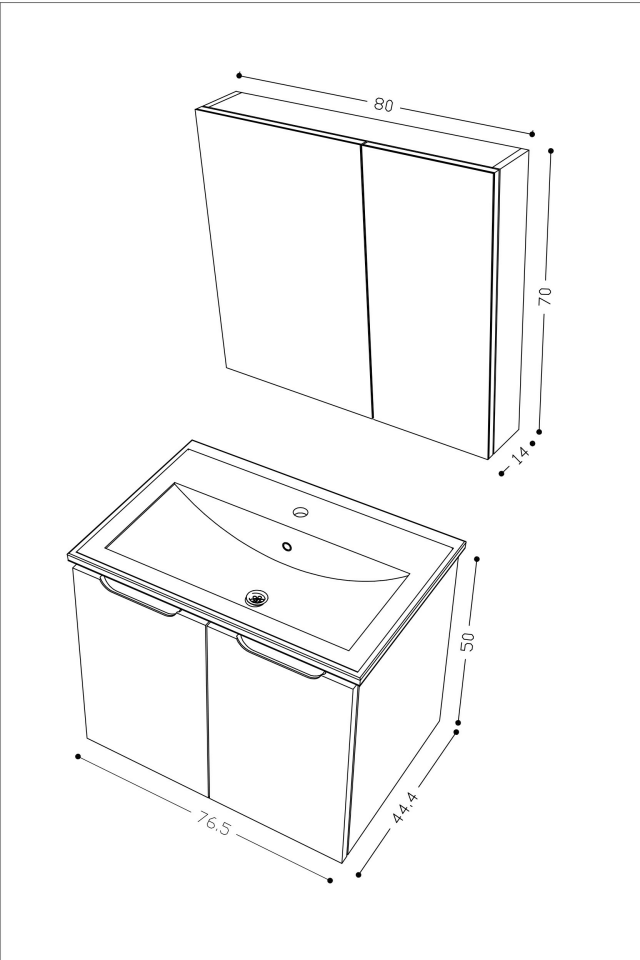 80

70

14

50

76.5

44.4