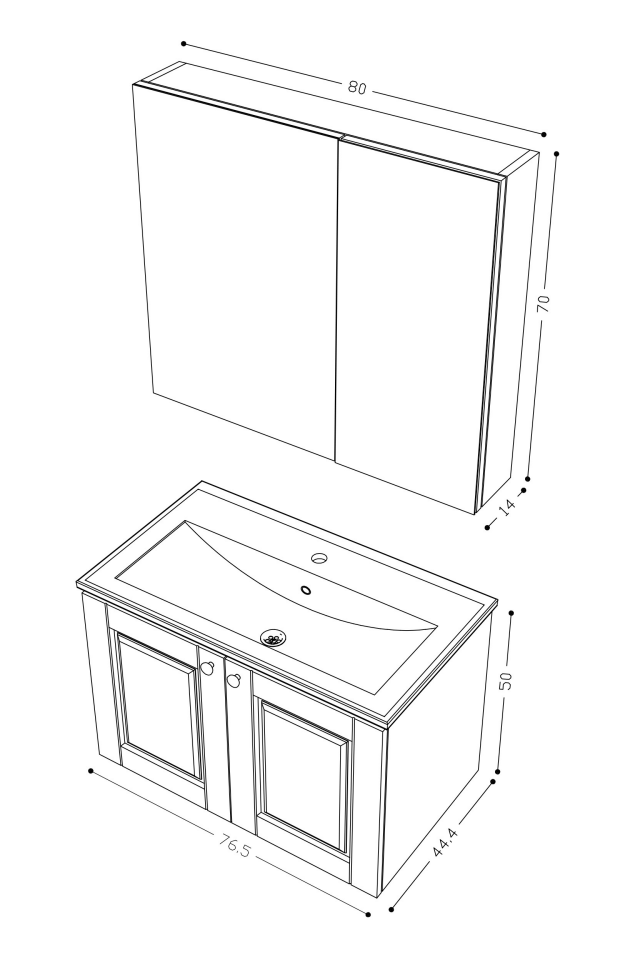 80

70

14

50

76.5

44.4