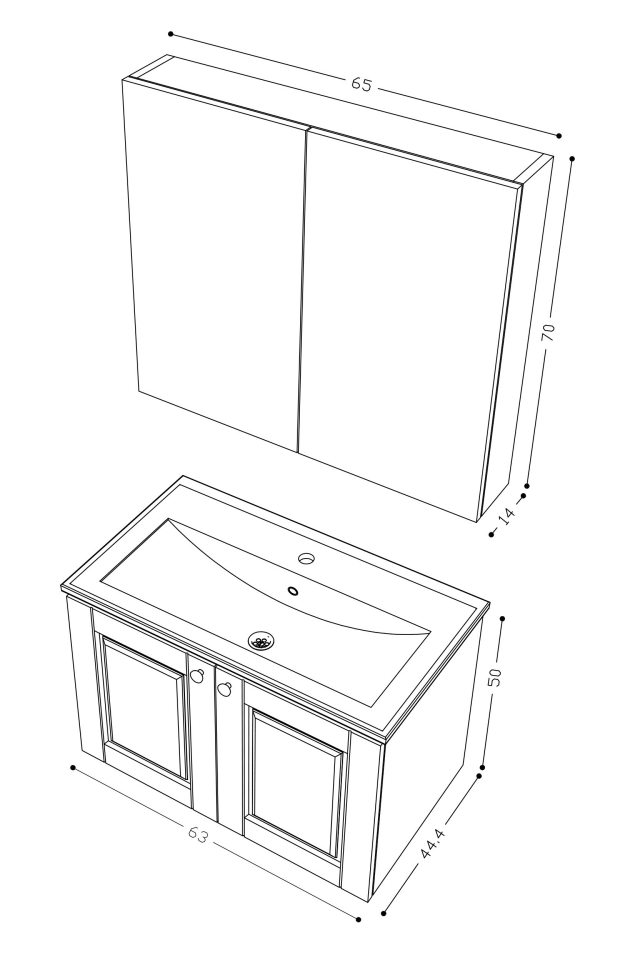 65

70

14

50

63

44.4