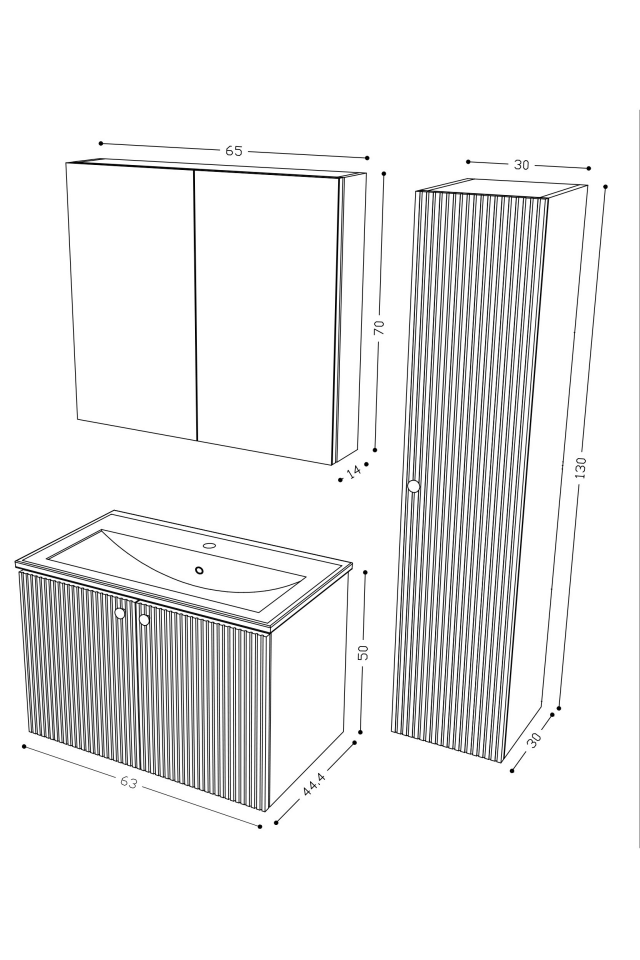 65
70
14
30
130
30
50
63
44.4