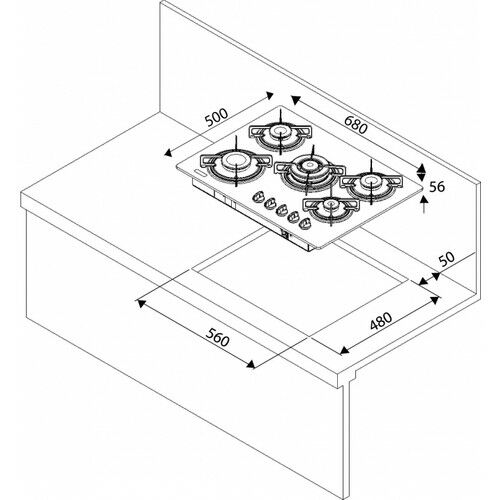 500
680
56
50
480
560