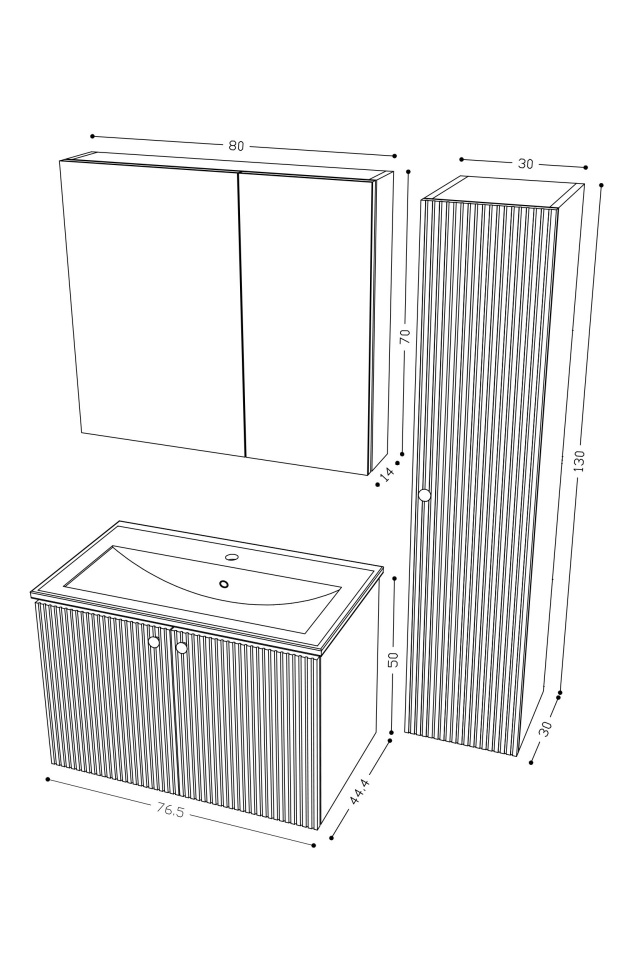 80
70
14
30
130
30
50
44.4
76.5