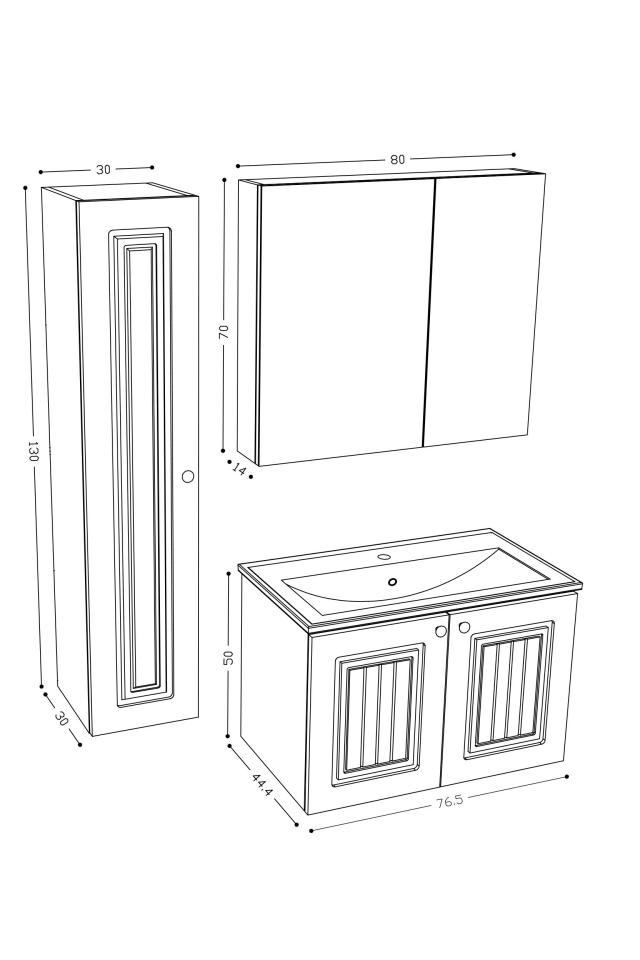 30
130
30
80
70
14
50
44.4
76.5