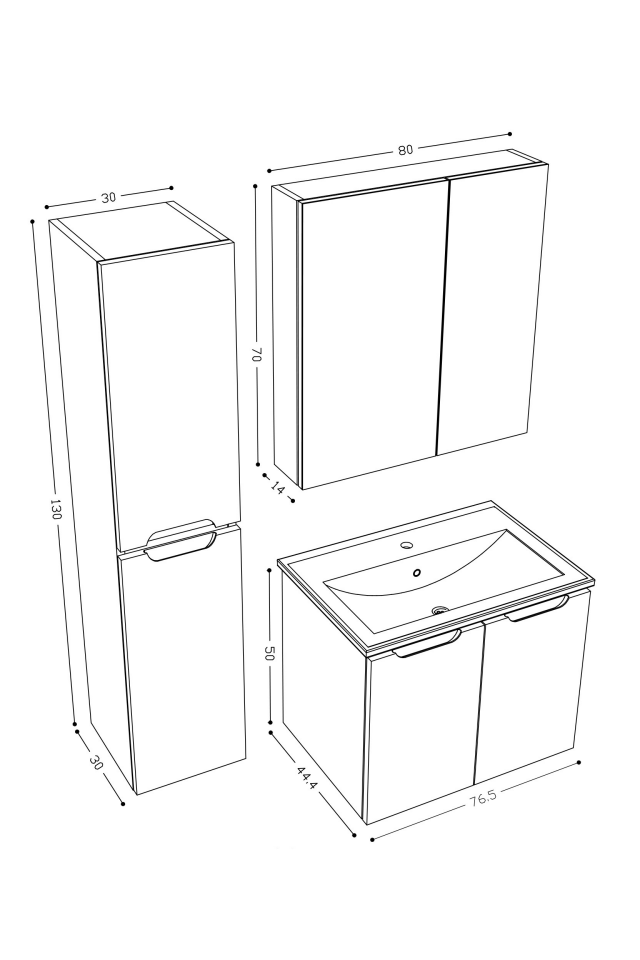 30
130
30
80
70
14
50
44.4
76.5