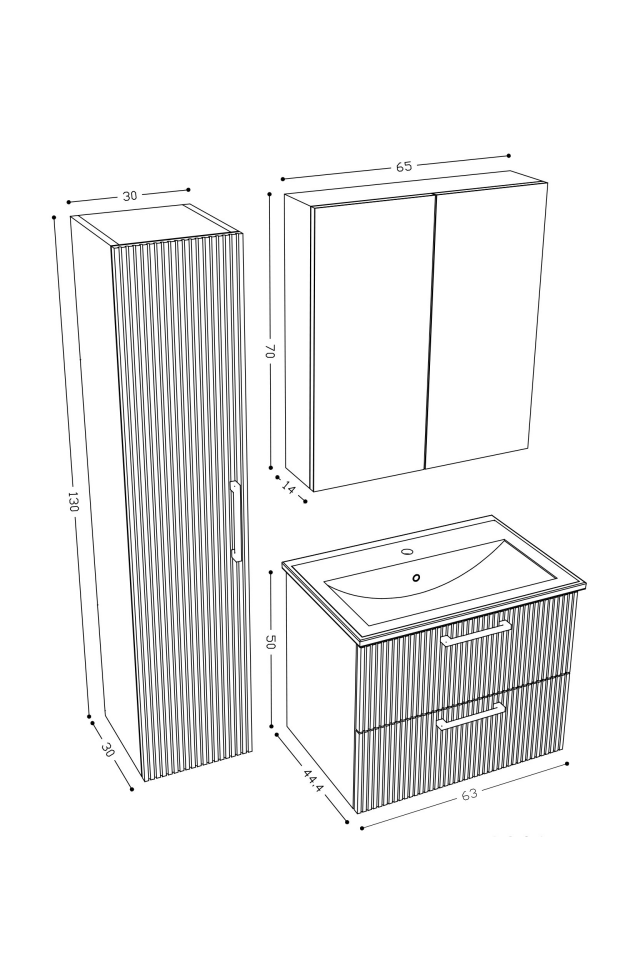 30
130
30
65
70
14
50
44.4
63