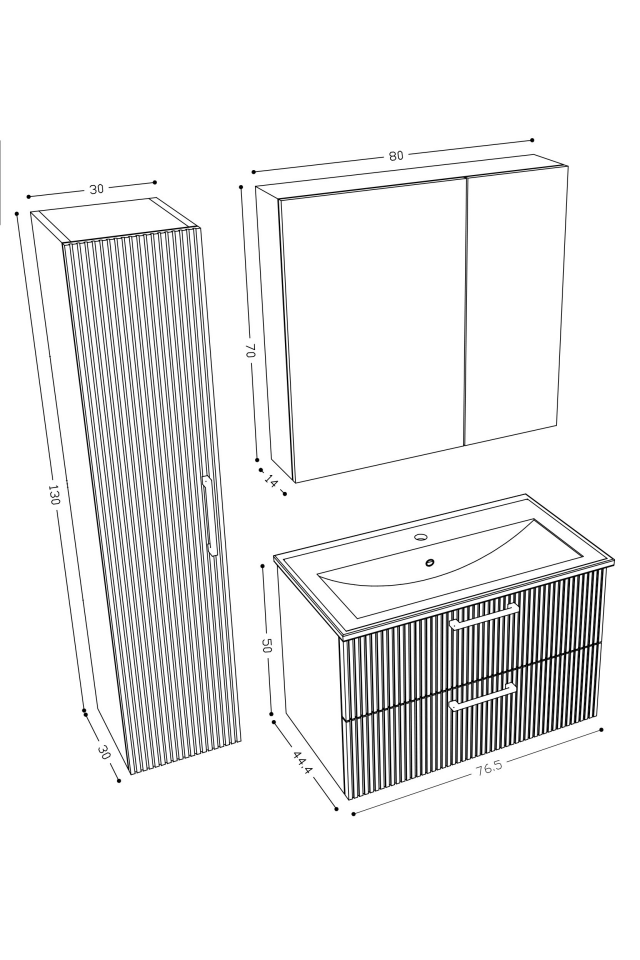 30
130
30
80
70
14
50
44.4
76.5