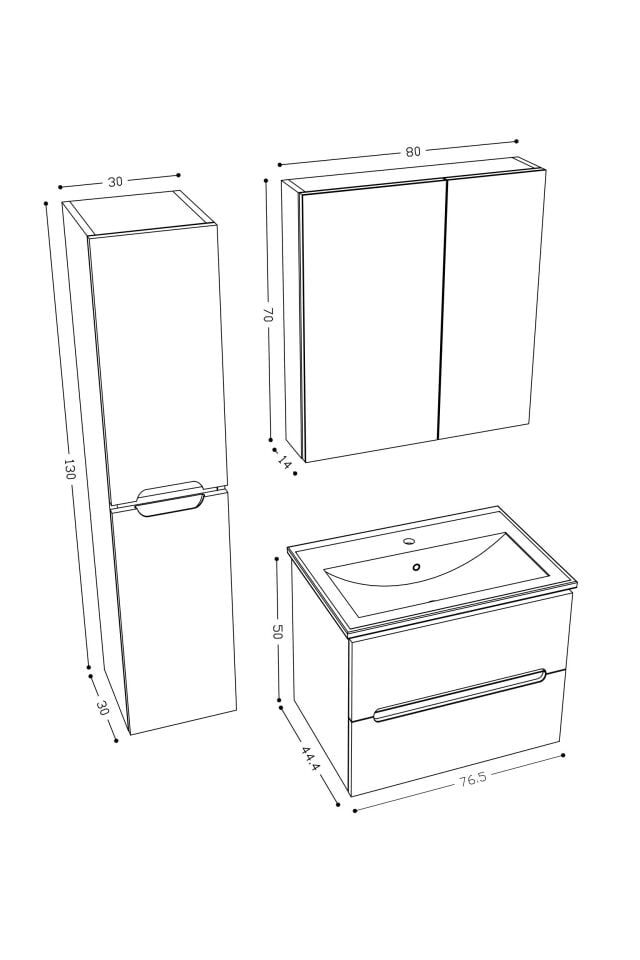 30

130

30

80

70

14

50

44.4

76.5