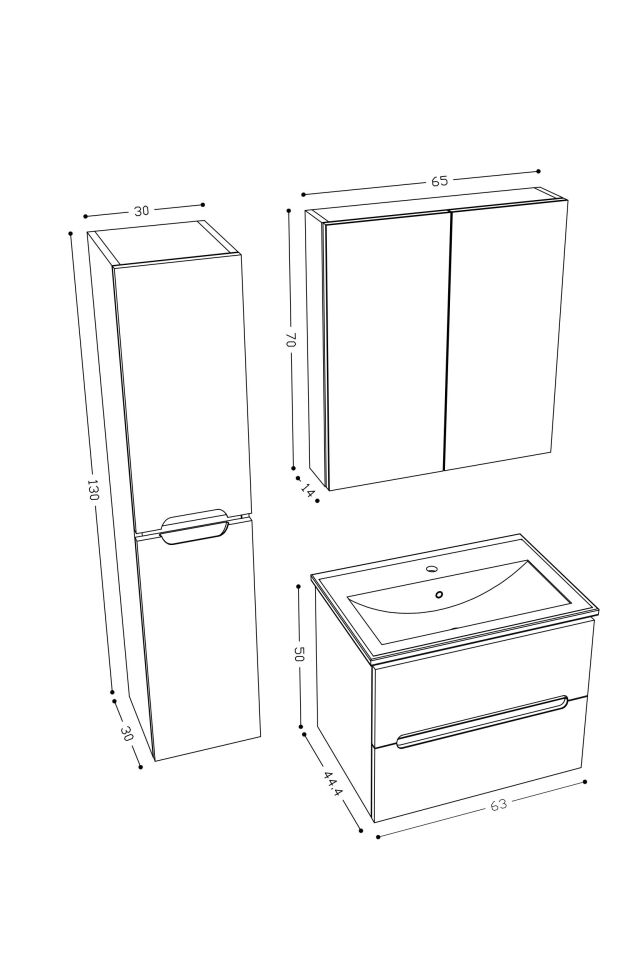 30
130
30
65
70
14
50
44.4
63