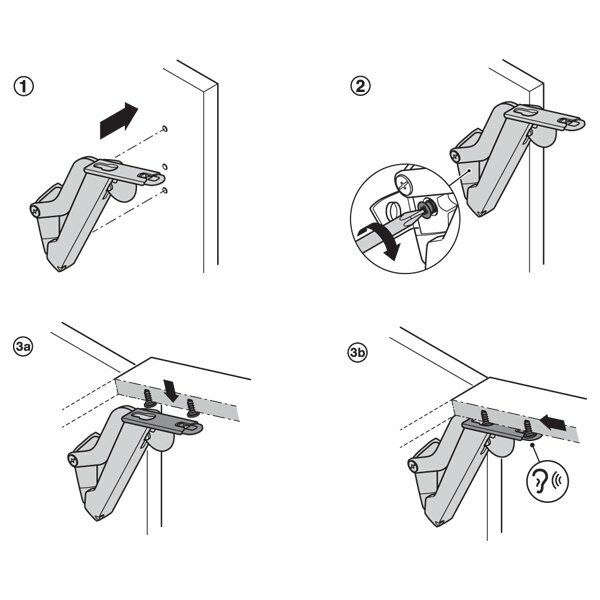 1

2

3a

3b