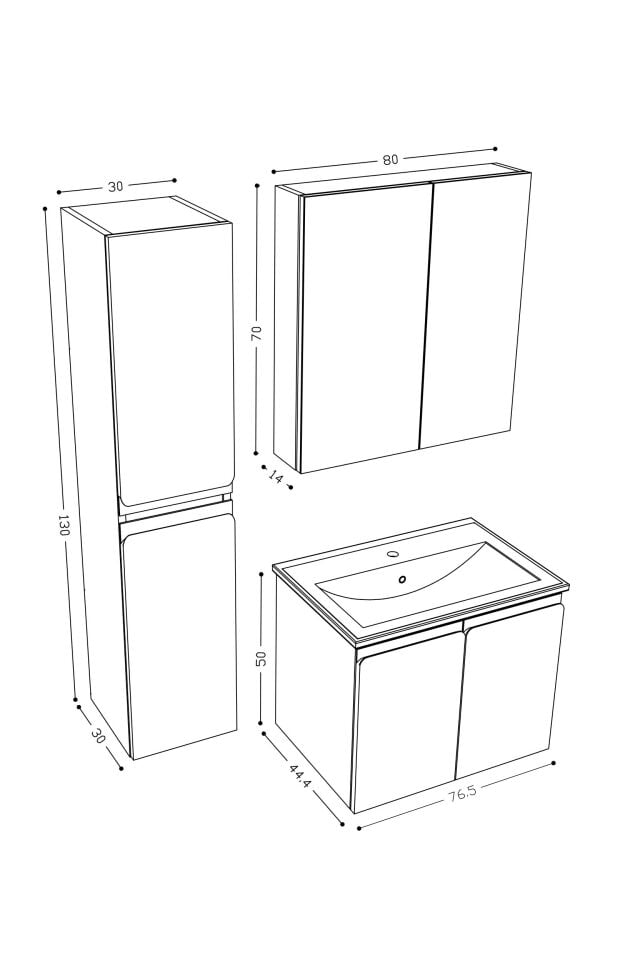 30
130
30
80
70
14
50
44.4
76.5