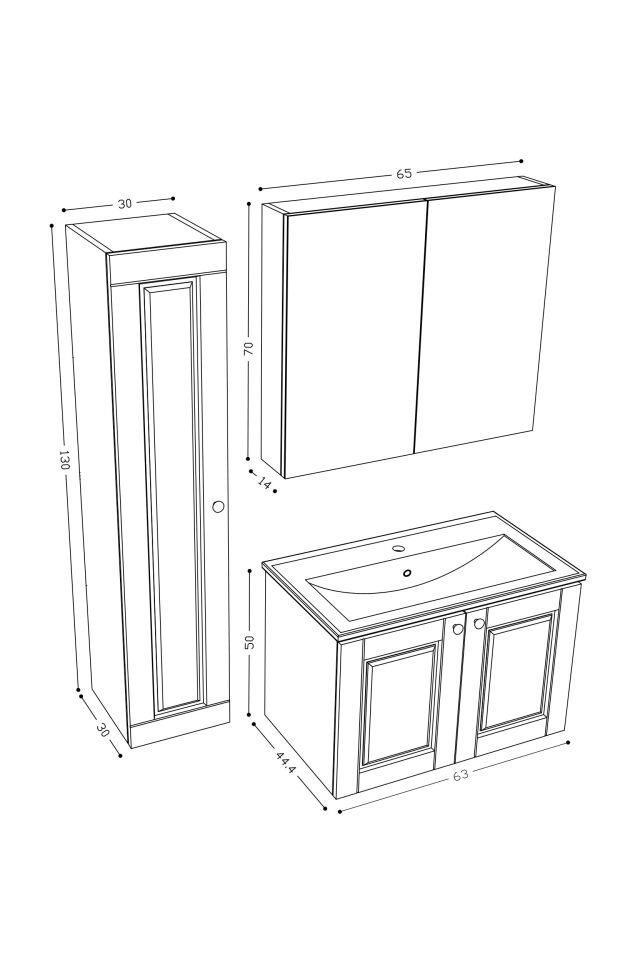 30
130
30
65
70
14
50
44.4
63