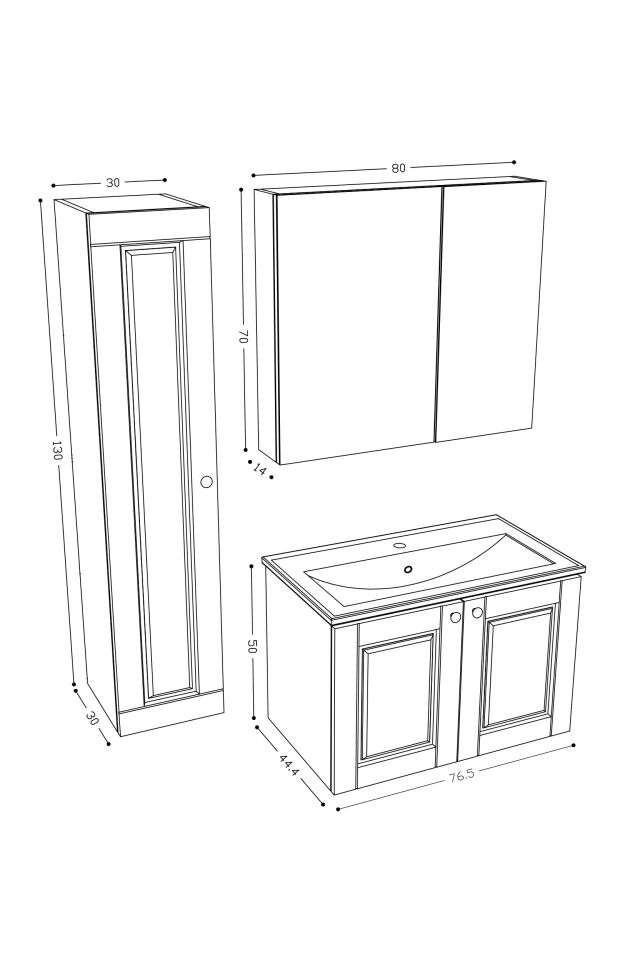 30
130
30
80
70
14
50
44.4
76.5